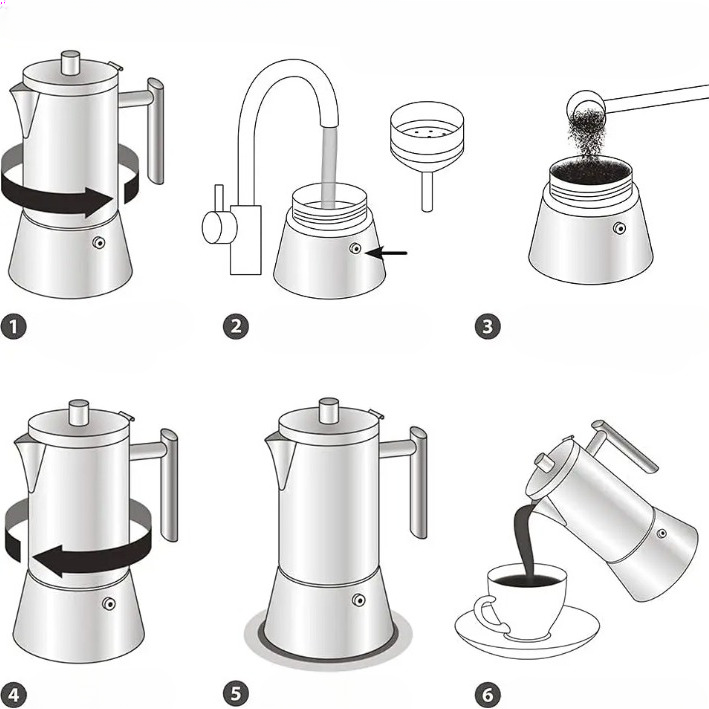 1

2

3

4

5

6